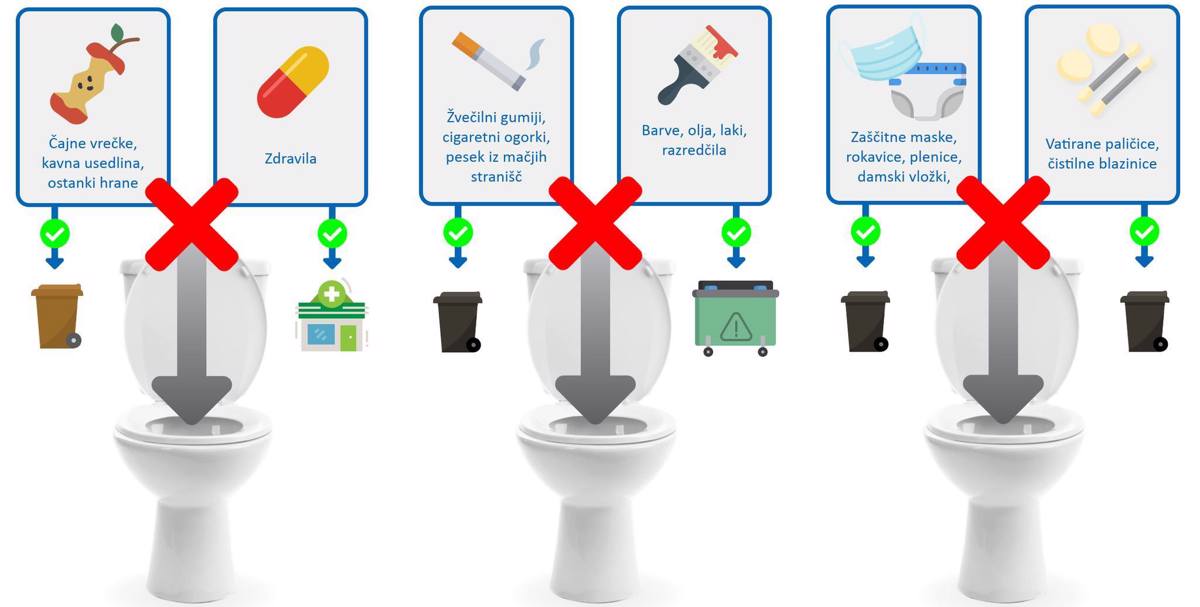 Čajne vrečke, kavna usedlina, ostanki hrane

Zdravila

Žvečilni gumiji, cigaretni ogorki, pesek iz mačjih stranišč

Barve, olja, laki, razredčila

Zaščitne maske, rokavice, plenice, damski vložki,

Vatirane paličice, čistilne blazinice